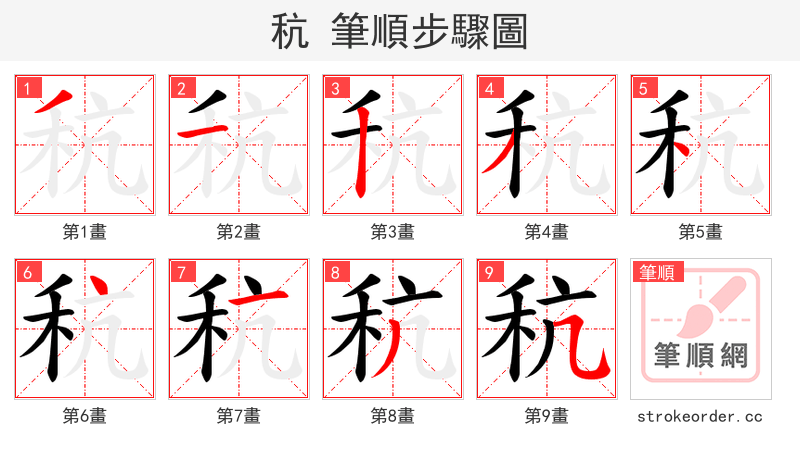 秔 筆順步驟圖

1
第1畫

2
第2畫

3
第3畫

4
第4畫

5
第5畫

6
第6畫

7
第7畫

8
第8畫

9
第9畫

筆順
筆順網
strokeorder.cc