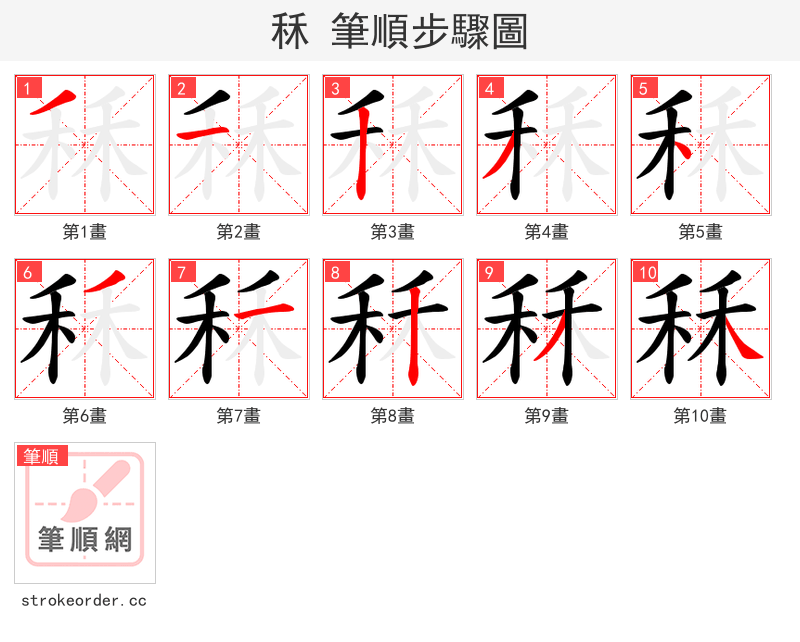 秝 筆順步驟圖

1
第1畫

2
第2畫

3
第3畫

4
第4畫

5
第5畫

6
第6畫

7
第7畫

8
第8畫

9
第9畫

10
第10畫

筆順
筆順網

strokeorder.cc