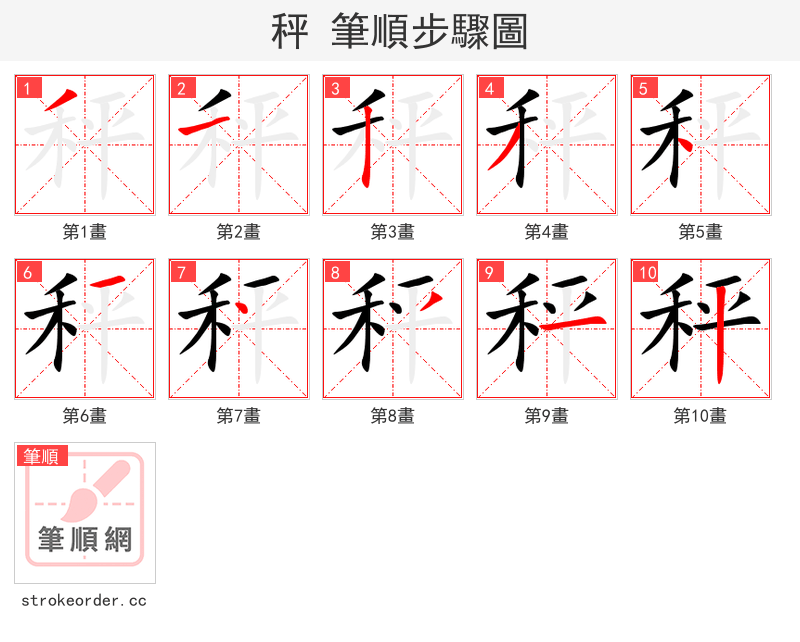 秤 筆順步驟圖

1
第1畫

2
第2畫

3
第3畫

4
第4畫

5
第5畫

6
第6畫

7
第7畫

8
第8畫

9
第9畫

10
第10畫

筆順
筆順網

strokeorder.cc