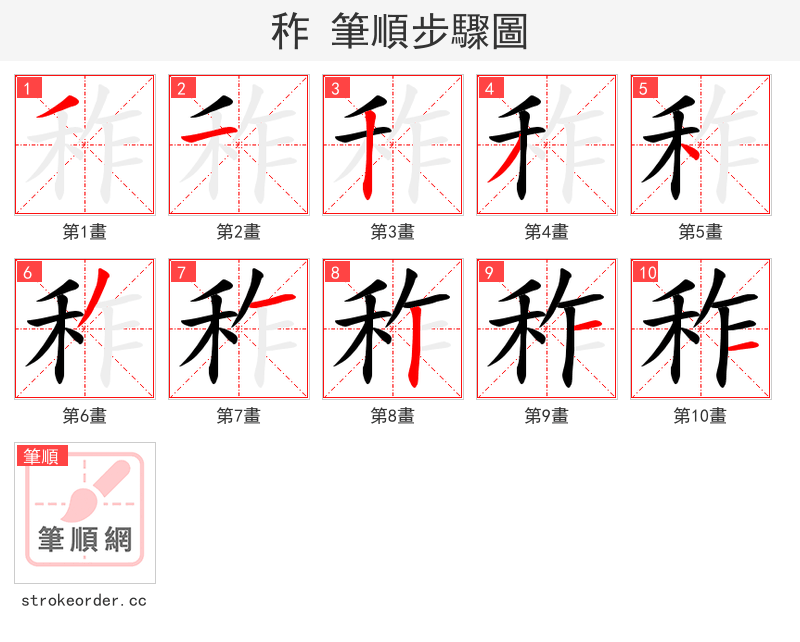 秨 筆順步驟圖

1
第1畫

2
第2畫

3
第3畫

4
第4畫

5
第5畫

6
第6畫

7
第7畫

8
第8畫

9
第9畫

10
第10畫

筆順
筆順網

strokeorder.cc