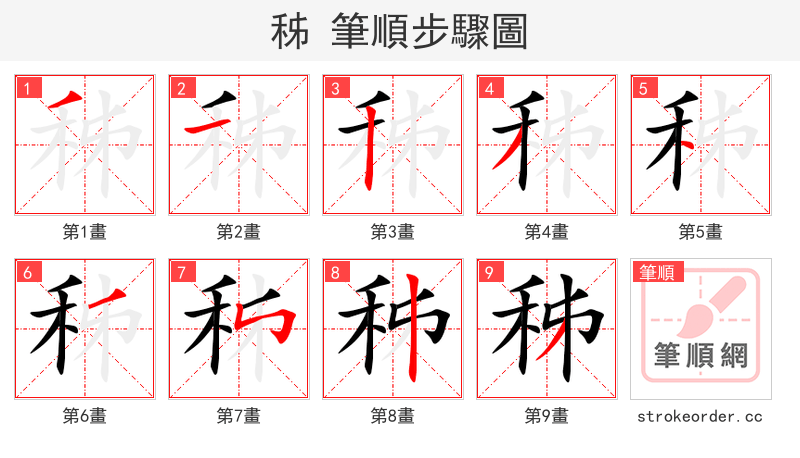 秭 筆順步驟圖

1
第1畫

2
第2畫

3
第3畫

4
第4畫

5
第5畫

6
第6畫

7
第7畫

8
第8畫

9
第9畫

筆順
筆順網
strokeorder.cc