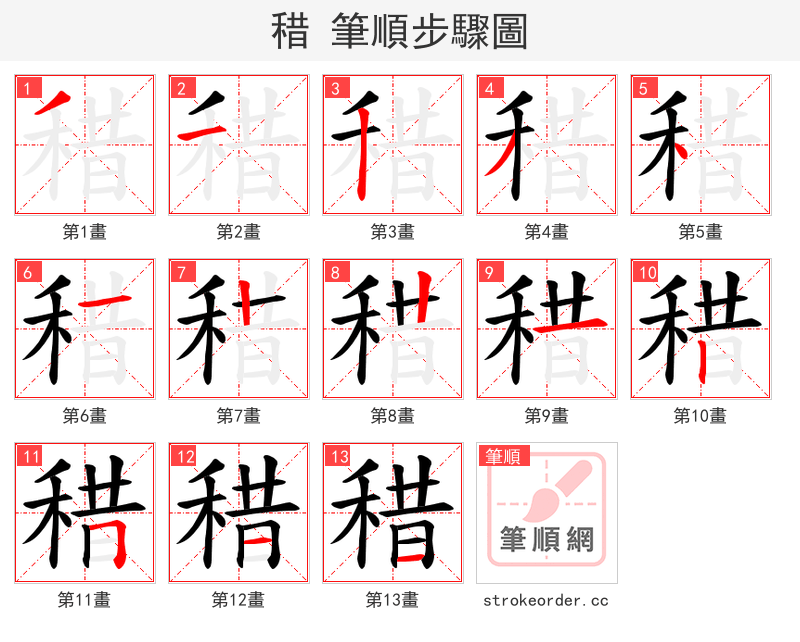 稓 筆順步驟圖

1 第1畫
2 第2畫
3 第3畫
4 第4畫
5 第5畫
6 第6畫
7 第7畫
8 第8畫
9 第9畫
10 第10畫
11 第11畫
12 第12畫
13 第13畫

筆順
筆順網
strokeorder.cc