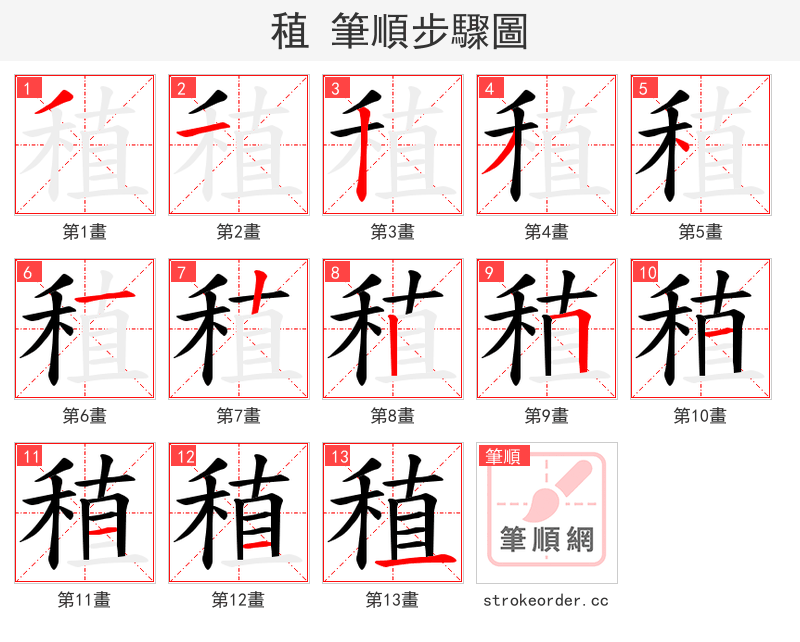 稙 筆順步驟圖

1
第1畫

2
第2畫

3
第3畫

4
第4畫

5
第5畫

6
第6畫

7
第7畫

8
第8畫

9
第9畫

10
第10畫

11
第11畫

12
第12畫

13
第13畫

筆順
筆順網
strokeorder.cc