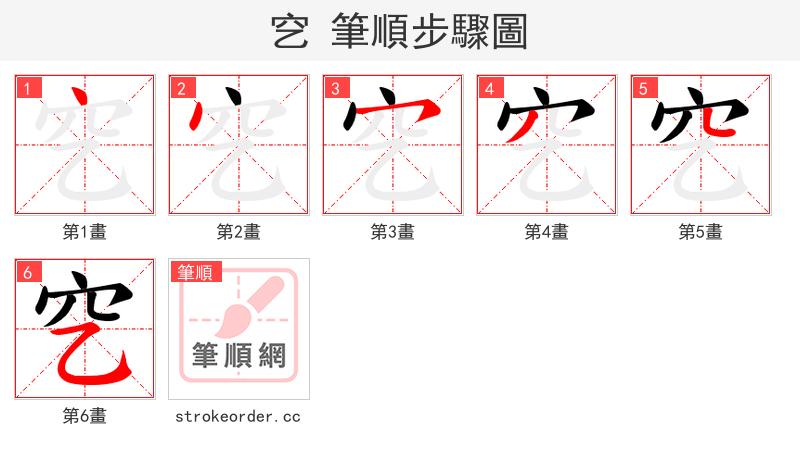 穵 筆順步驟圖

1
第1畫

2
第2畫

3
第3畫

4
第4畫

5
第5畫

6
第6畫

筆順
筆順網
strokeorder.cc