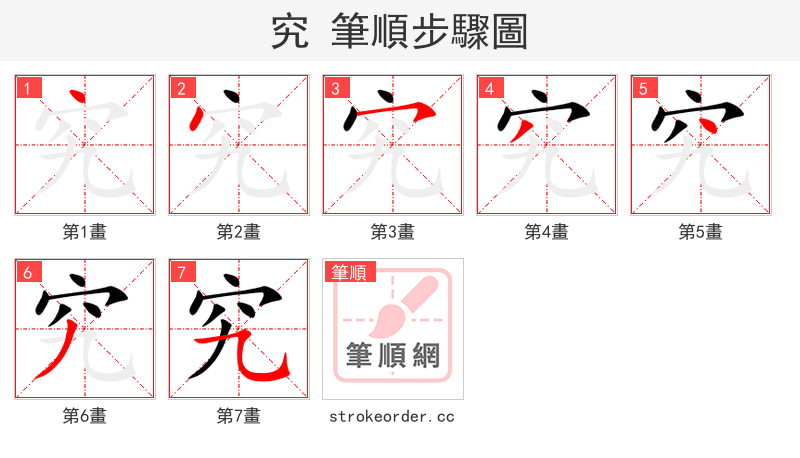 究 筆順步驟圖

1
第1畫

2
第2畫

3
第3畫

4
第4畫

5
第5畫

6
第6畫

7
第7畫

筆順
筆順網
strokeorder.cc