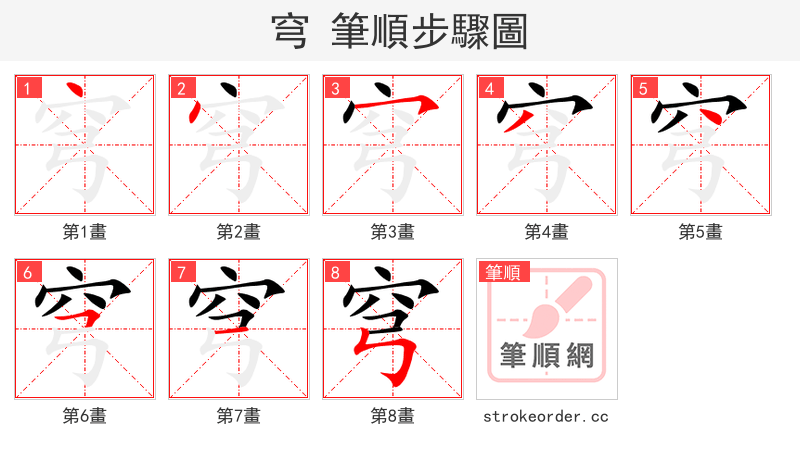 穹 筆順步驟圖

1
第1畫

2
第2畫

3
第3畫

4
第4畫

5
第5畫

6
第6畫

7
第7畫

8
第8畫

筆順
筆順網
strokeorder.cc