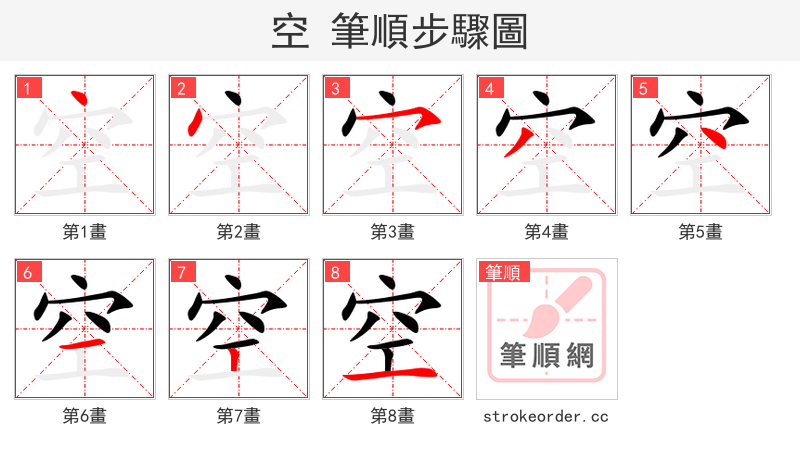 空 筆順步驟圖

1
第1畫

2
第2畫

3
第3畫

4
第4畫

5
第5畫

6
第6畫

7
第7畫

8
第8畫

筆順
筆順網
strokeorder.cc