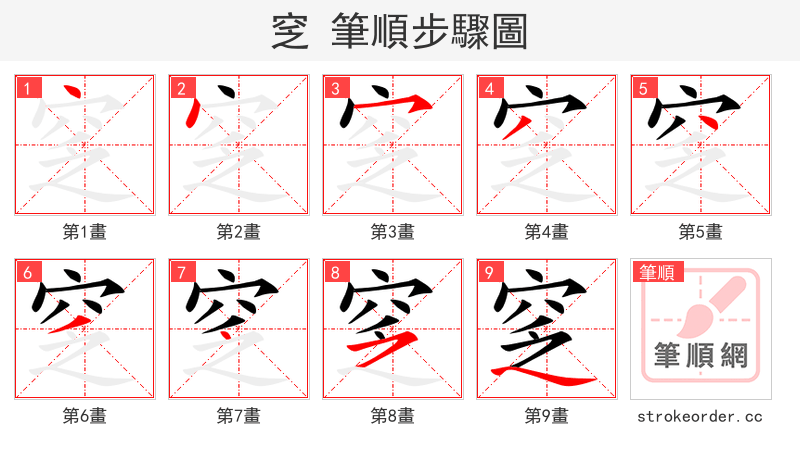 窆 筆順步驟圖

1
第1畫

2
第2畫

3
第3畫

4
第4畫

5
第5畫

6
第6畫

7
第7畫

8
第8畫

9
第9畫

筆順
筆順網
strokeorder.cc