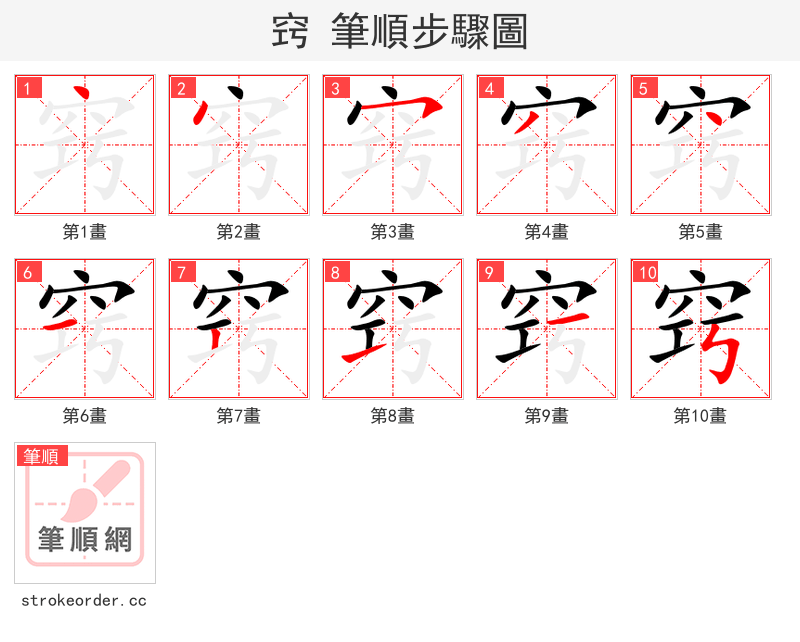 窍 筆順步驟圖

1
第1畫

2
第2畫

3
第3畫

4
第4畫

5
第5畫

6
第6畫

7
第7畫

8
第8畫

9
第9畫

10
第10畫

筆順
筆順網
strokeorder.cc