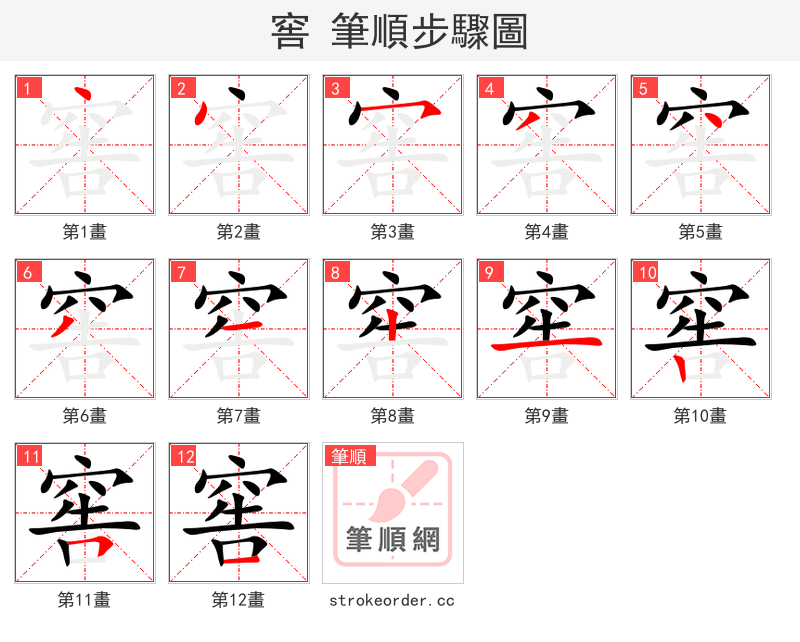 窖 筆順步驟圖

1
第1畫

2
第2畫

3
第3畫

4
第4畫

5
第5畫

6
第6畫

7
第7畫

8
第8畫

9
第9畫

10
第10畫

11
第11畫

12
第12畫

筆順
筆順網
strokeorder.cc