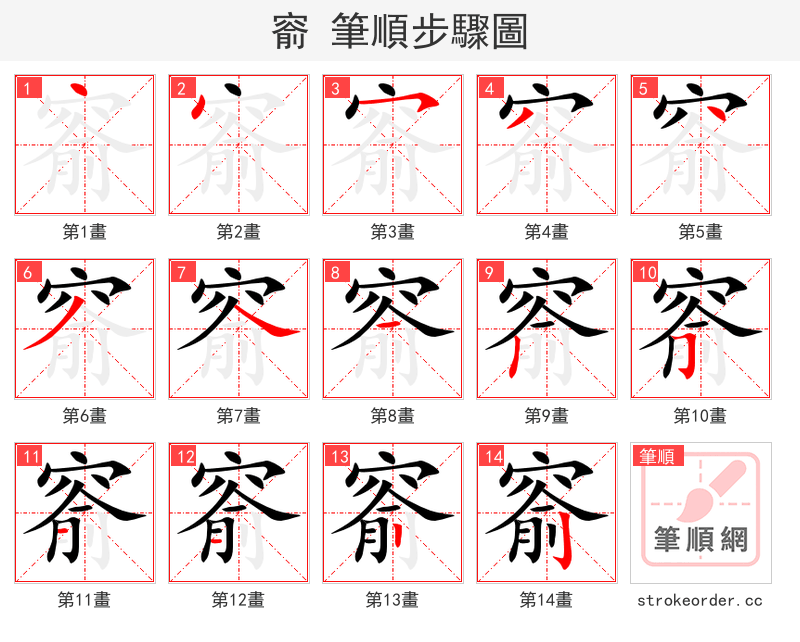 窬 筆順步驟圖

1 第1畫
2 第2畫
3 第3畫
4 第4畫
5 第5畫

6 第6畫
7 第7畫
8 第8畫
9 第9畫
10 第10畫

11 第11畫
12 第12畫
13 第13畫
14 第14畫
筆順 筆順網 strokeorder.cc