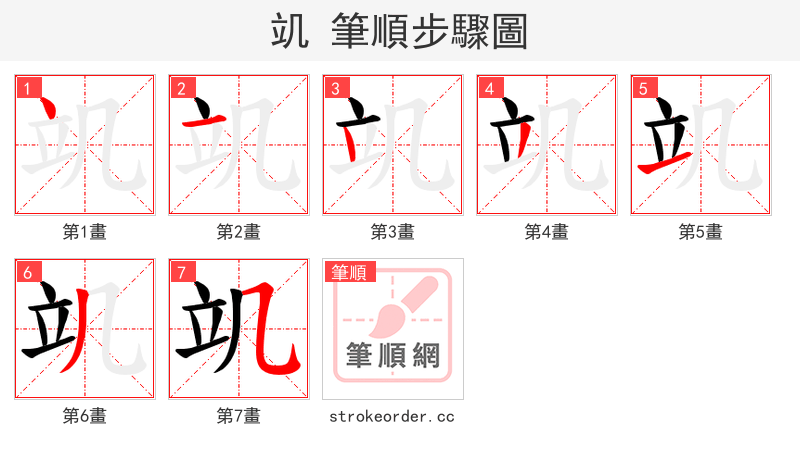 竌 筆順步驟圖

1
竌
第1畫

2
竌
第2畫

3
竌
第3畫

4
竌
第4畫

5
竌
第5畫

6
竌
第6畫

7
竌
第7畫

筆順
筆順網
strokeorder.cc