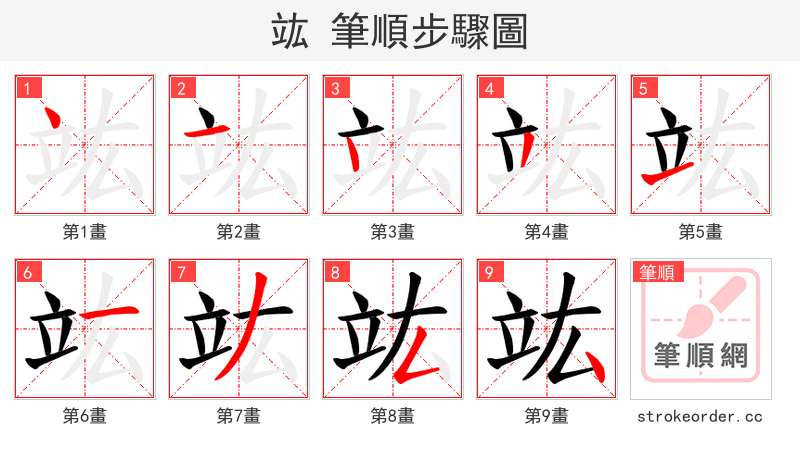 竑 筆順步驟圖

1
第1畫

2
第2畫

3
第3畫

4
第4畫

5
第5畫

6
第6畫

7
第7畫

8
第8畫

9
第9畫

筆順
筆順網
strokeorder.cc