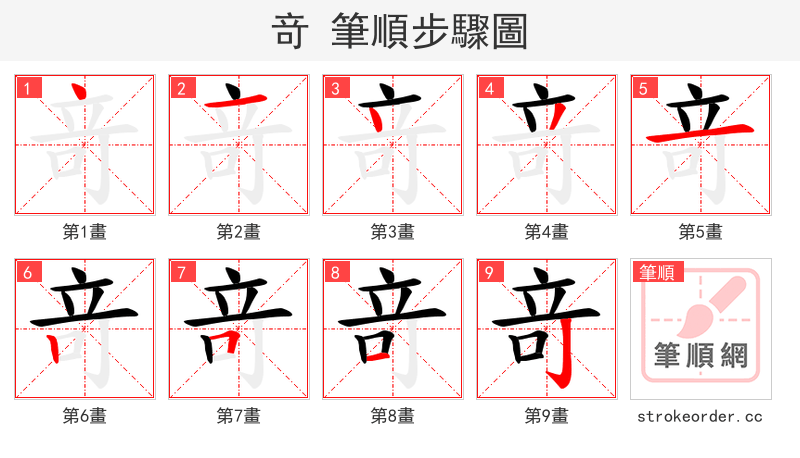 竒 筆順步驟圖

1
第1畫

2
第2畫

3
第3畫

4
第4畫

5
第5畫

6
第6畫

7
第7畫

8
第8畫

9
第9畫

筆順
筆順網
strokeorder.cc