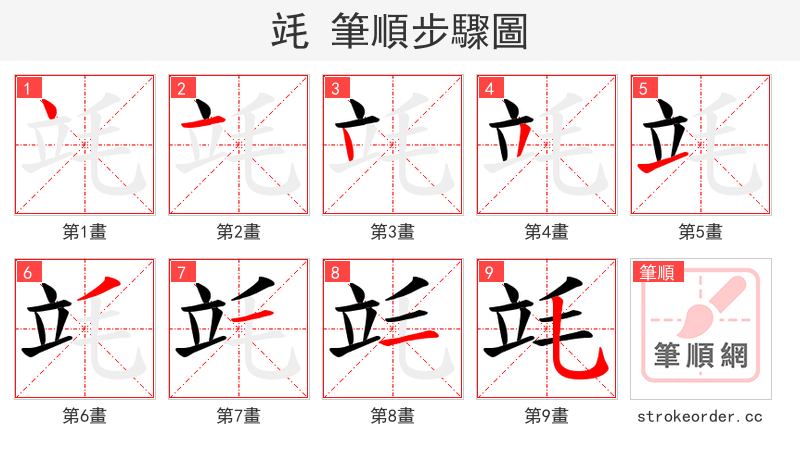 竓 筆順步驟圖

1
第1畫

2
第2畫

3
第3畫

4
第4畫

5
第5畫

6
第6畫

7
第7畫

8
第8畫

9
第9畫

筆順
筆順網
strokeorder.cc