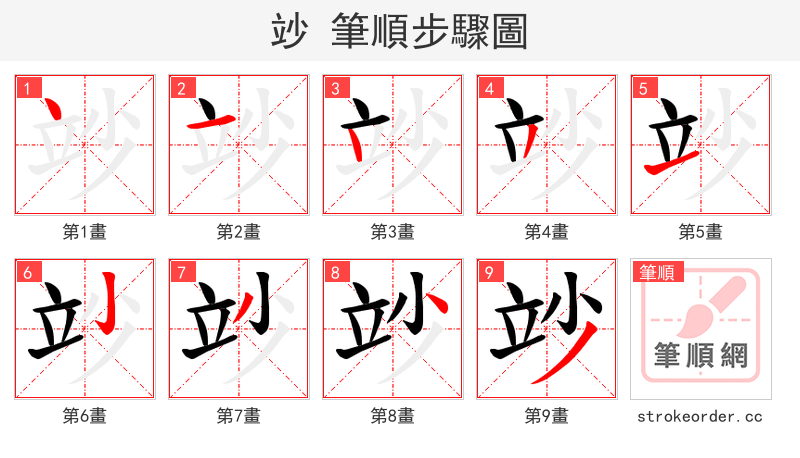 竗 筆順步驟圖

1
第1畫

2
第2畫

3
第3畫

4
第4畫

5
第5畫

6
第6畫

7
第7畫

8
第8畫

9
第9畫

筆順
筆順網

strokeorder.cc