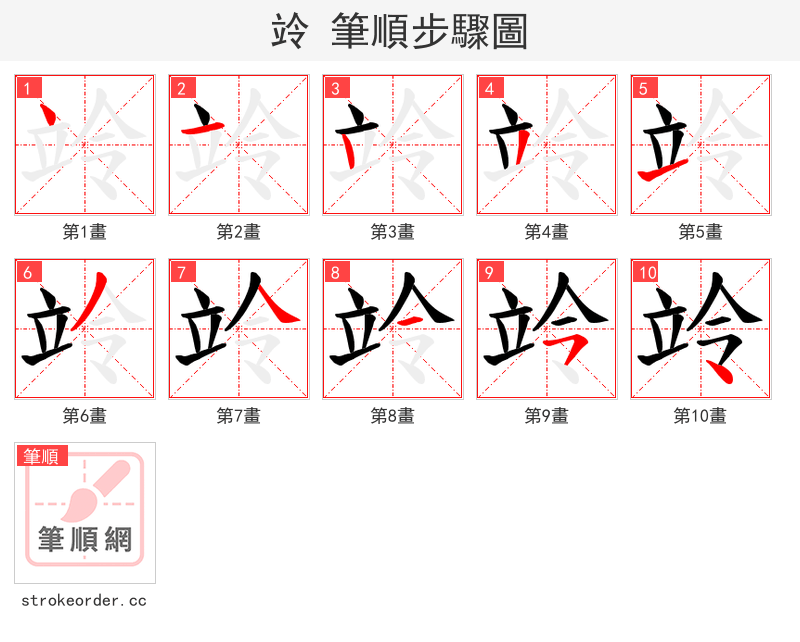 竛 筆順步驟圖

1
第1畫

2
第2畫

3
第3畫

4
第4畫

5
第5畫

6
第6畫

7
第7畫

8
第8畫

9
第9畫

10
第10畫

筆順
筆順網

strokeorder.cc