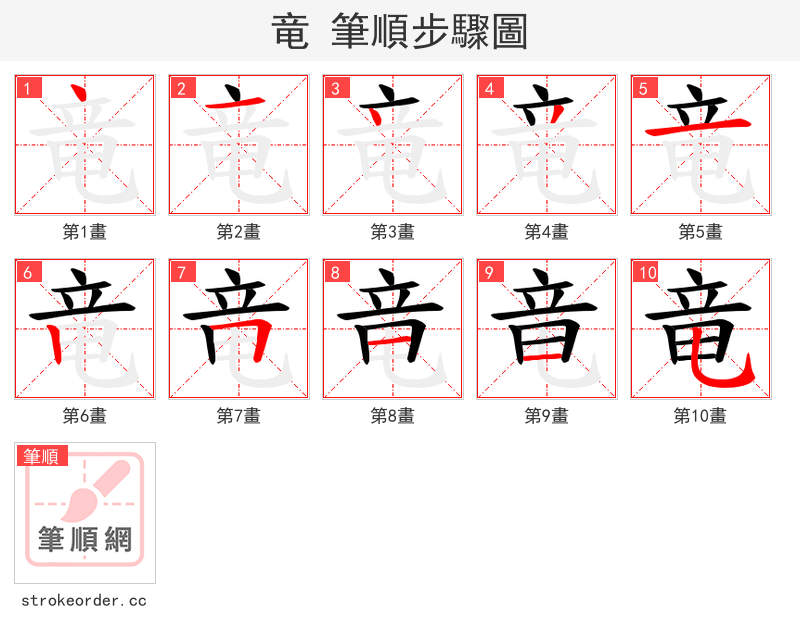 竜 筆順步驟圖

1
竜
第1畫

2
竜
第2畫

3
竜
第3畫

4
竜
第4畫

5
竜
第5畫

6
竜
第6畫

7
竜
第7畫

8
竜
第8畫

9
竜
第9畫

10
竜
第10畫

筆順
筆順網

strokeorder.cc