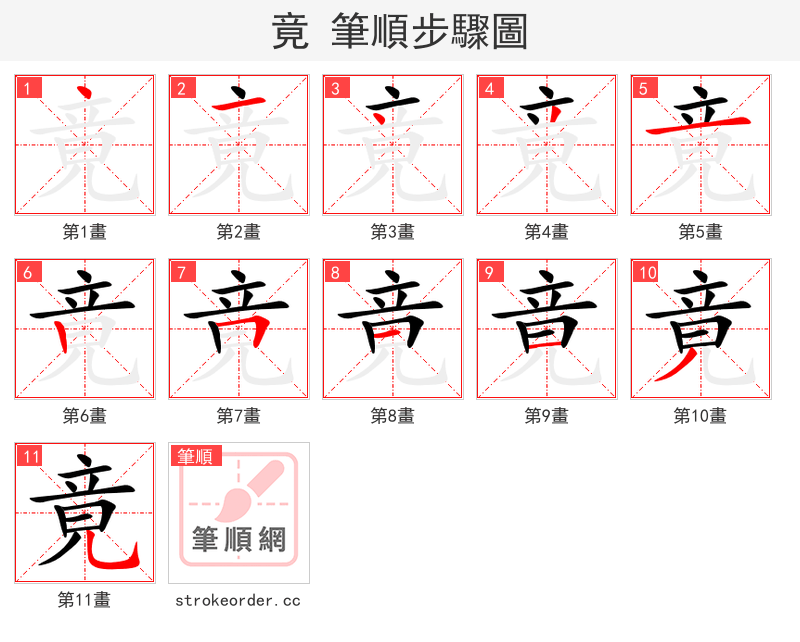 竟 筆順步驟圖

1 竟
第1畫

2 竟
第2畫

3 竟
第3畫

4 竟
第4畫

5 竟
第5畫

6 竟
第6畫

7 竟
第7畫

8 竟
第8畫

9 竟
第9畫

10 竟
第10畫

11 竟
第11畫

筆順
筆順網
strokeorder.cc