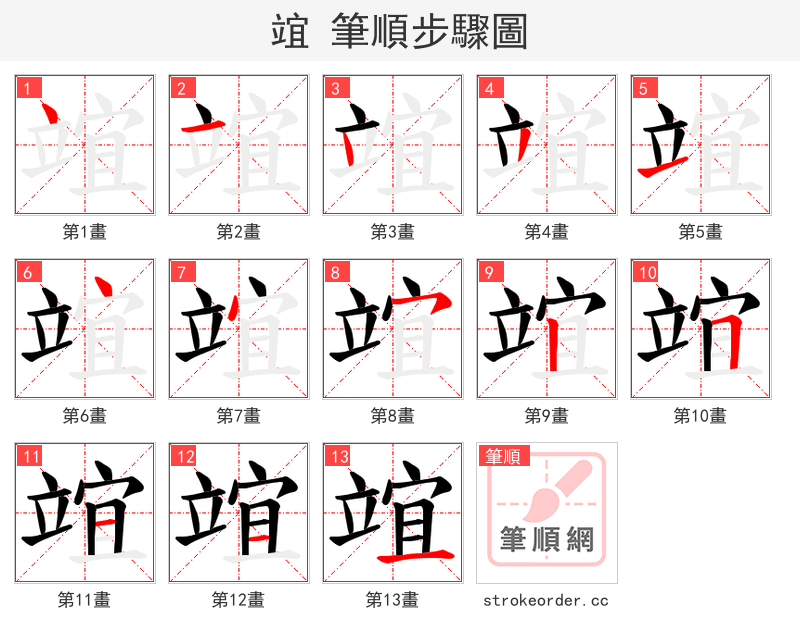 竩 筆順步驟圖

1 竩
第1畫

2 竩
第2畫

3 竩
第3畫

4 竩
第4畫

5 竩
第5畫

6 竩
第6畫

7 竩
第7畫

8 竩
第8畫

9 竩
第9畫

10 竩
第10畫

11 竩
第11畫

12 竩
第12畫

13 竩
第13畫

筆順
筆順網
strokeorder.cc