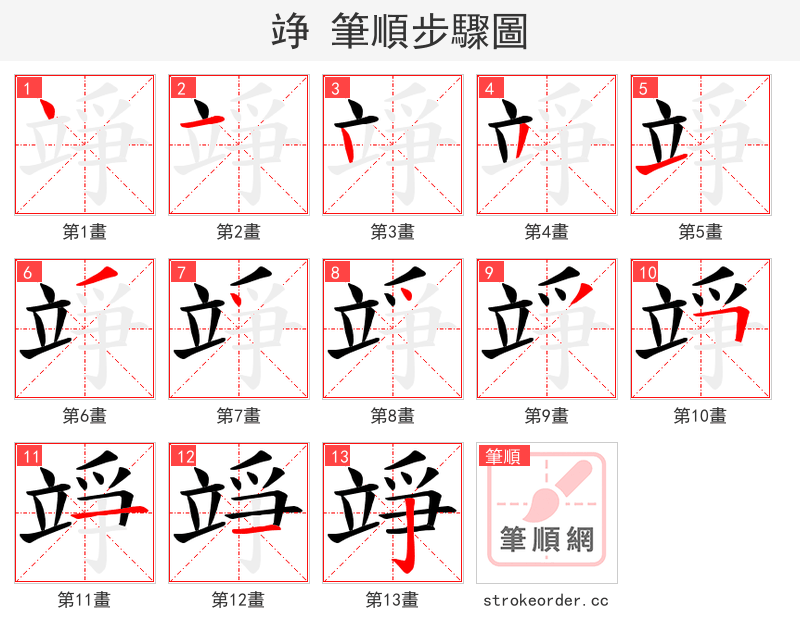 竫 筆順步驟圖

1
第1畫

2
第2畫

3
第3畫

4
第4畫

5
第5畫

6
第6畫

7
第7畫

8
第8畫

9
第9畫

10
第10畫

11
第11畫

12
第12畫

13
第13畫

筆順
筆順網
strokeorder.cc