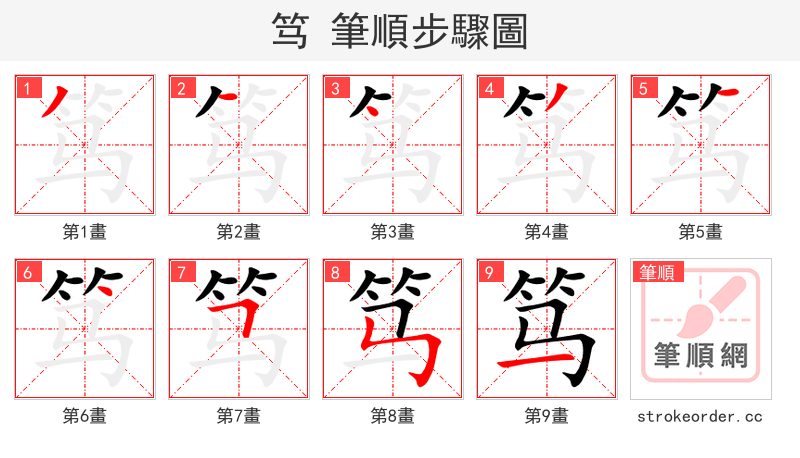 笃 筆順步驟圖

1
第1畫

2
第2畫

3
第3畫

4
第4畫

5
第5畫

6
第6畫

7
第7畫

8
第8畫

9
第9畫

筆順
筆順網
strokeorder.cc