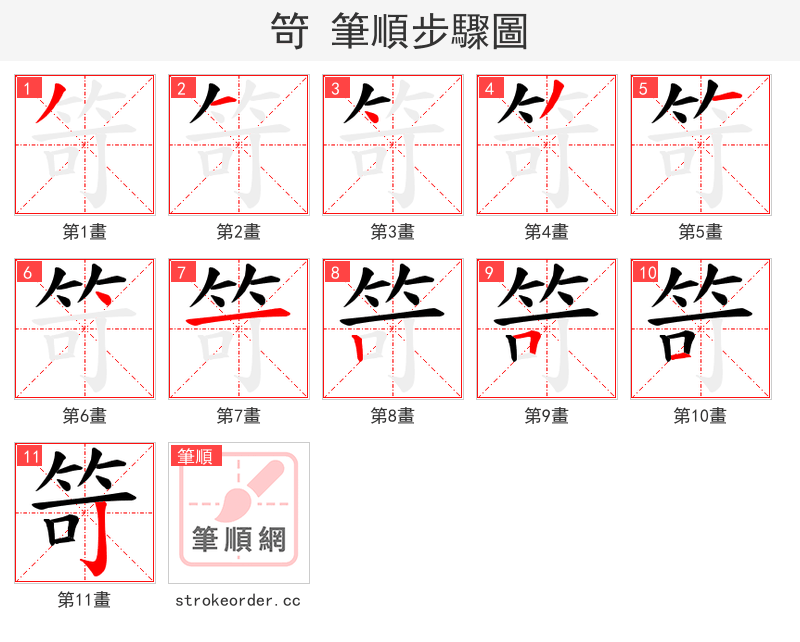 笴 筆順步驟圖

1
第1畫

2
第2畫

3
第3畫

4
第4畫

5
第5畫

6
第6畫

7
第7畫

8
第8畫

9
第9畫

10
第10畫

11
第11畫

筆順
筆順網
strokeorder.cc