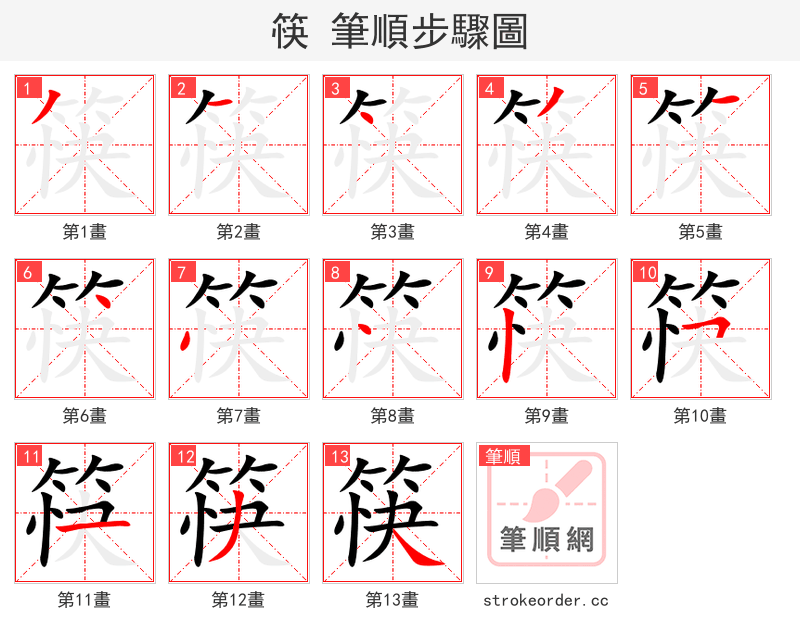 筷 筆順步驟圖

1
第1畫

2
第2畫

3
第3畫

4
第4畫

5
第5畫

6
第6畫

7
第7畫

8
第8畫

9
第9畫

10
第10畫

11
第11畫

12
第12畫

13
第13畫

筆順
筆順網
strokeorder.cc