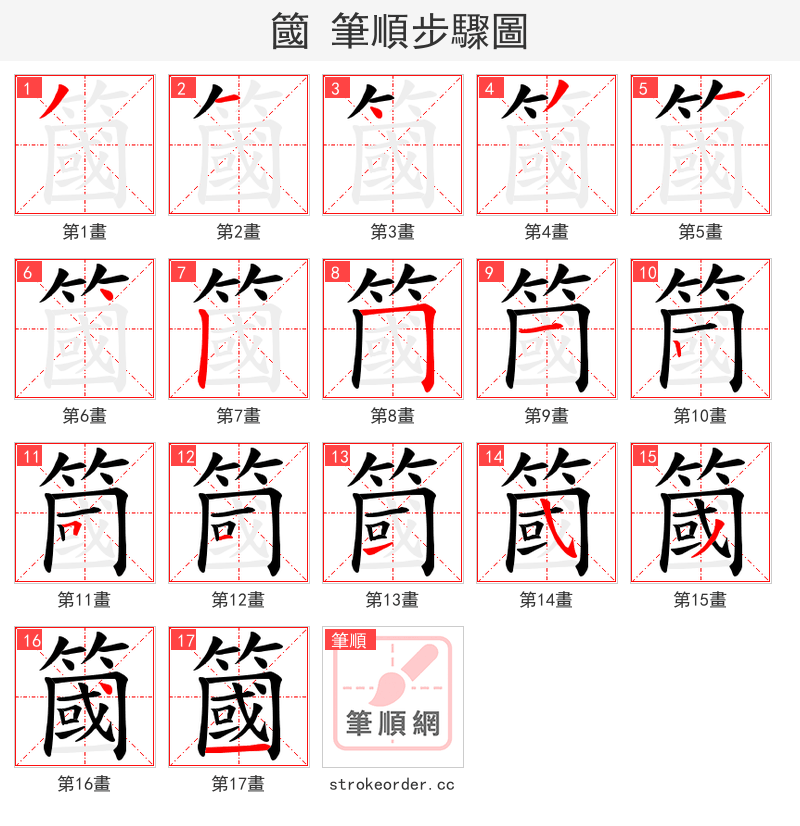 簂 筆順步驟圖

1
第1畫

2
第2畫

3
第3畫

4
第4畫

5
第5畫

6
第6畫

7
第7畫

8
第8畫

9
第9畫

10
第10畫

11
第11畫

12
第12畫

13
第13畫

14
第14畫

15
第15畫

16
第16畫

17
第17畫

筆順
筆順網
strokeorder.cc