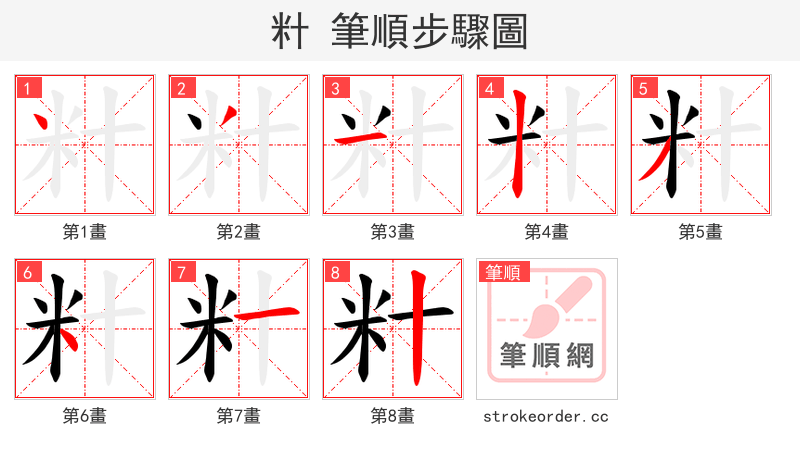 籵 筆順步驟圖

1
第1畫

2
第2畫

3
第3畫

4
第4畫

5
第5畫

6
第6畫

7
第7畫

8
第8畫

筆順
筆順網
strokeorder.cc