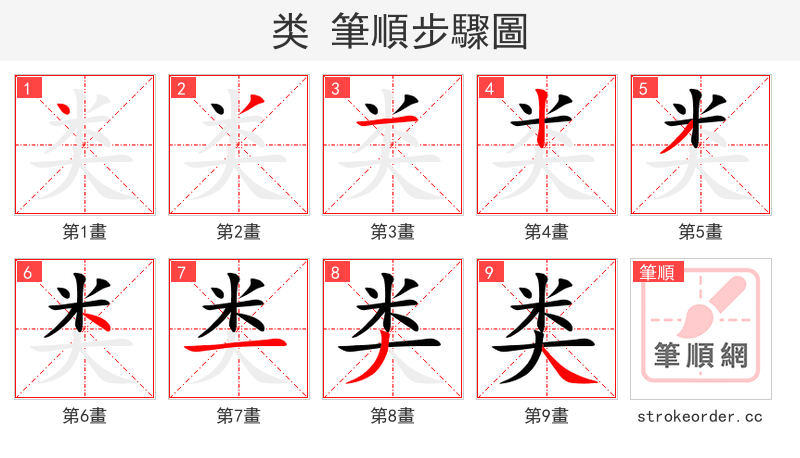 类 筆順步驟圖

1
第1畫

2
第2畫

3
第3畫

4
第4畫

5
第5畫

6
第6畫

7
第7畫

8
第8畫

9
第9畫

筆順
筆順網

strokeorder.cc