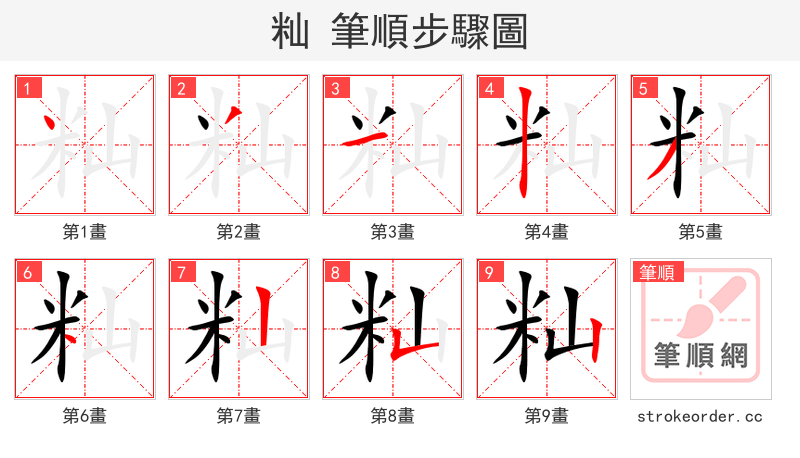 籼 筆順步驟圖

1
第1畫

2
第2畫

3
第3畫

4
第4畫

5
第5畫

6
第6畫

7
第7畫

8
第8畫

9
第9畫

筆順
筆順網
strokeorder.cc