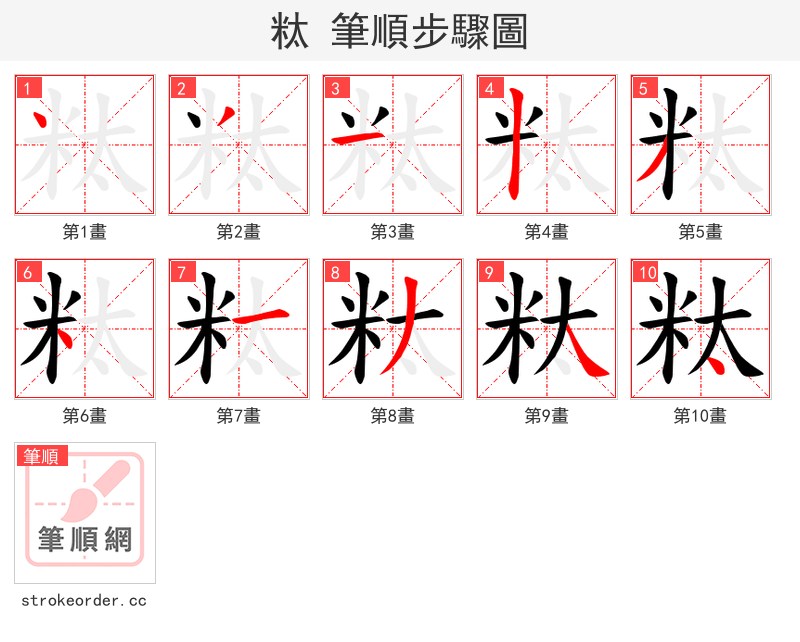 粏 筆順步驟圖

1
第1畫

2
第2畫

3
第3畫

4
第4畫

5
第5畫

6
第6畫

7
第7畫

8
第8畫

9
第9畫

10
第10畫

筆順
筆順網

strokeorder.cc