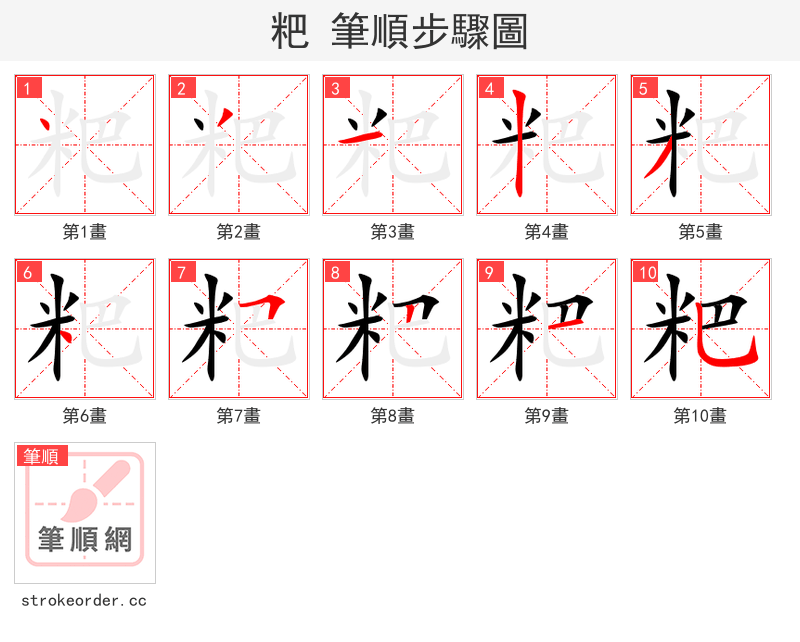 粑 筆順步驟圖

1
粑
第1畫

2
粑
第2畫

3
粑
第3畫

4
粑
第4畫

5
粑
第5畫

6
粑
第6畫

7
粑
第7畫

8
粑
第8畫

9
粑
第9畫

10
粑
第10畫

筆順
筆順網

strokeorder.cc