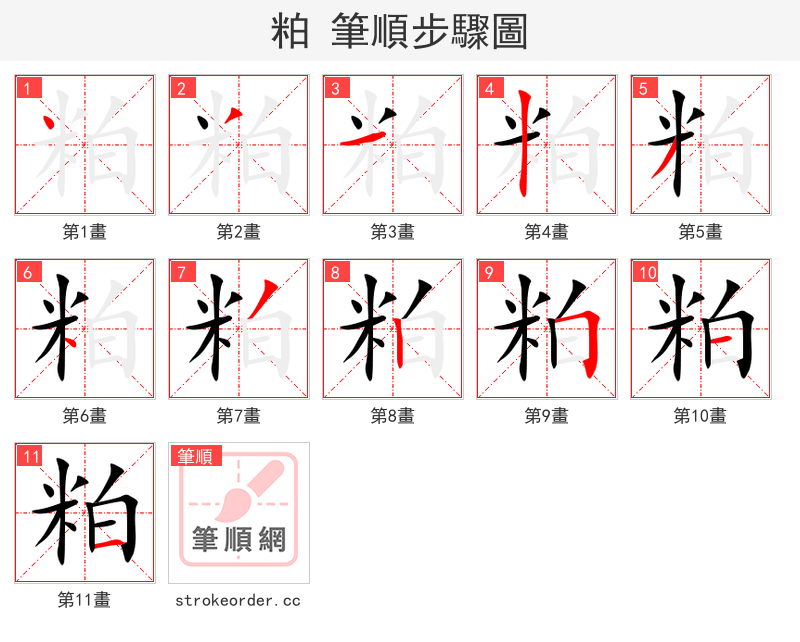 粕 筆順步驟圖

1 粕
第1畫

2 粕
第2畫

3 粕
第3畫

4 粕
第4畫

5 粕
第5畫

6 粕
第6畫

7 粕
第7畫

8 粕
第8畫

9 粕
第9畫

10 粕
第10畫

11 粕
第11畫

筆順
筆順網
strokeorder.cc