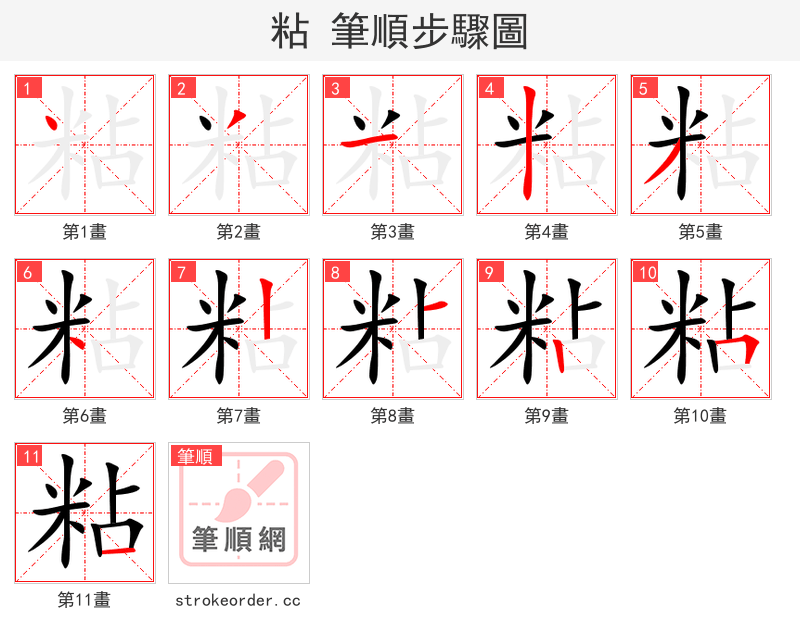 粘 筆順步驟圖

1
第1畫

2
第2畫

3
第3畫

4
第4畫

5
第5畫

6
第6畫

7
第7畫

8
第8畫

9
第9畫

10
第10畫

11
粘
第11畫

筆順
筆順網
strokeorder.cc