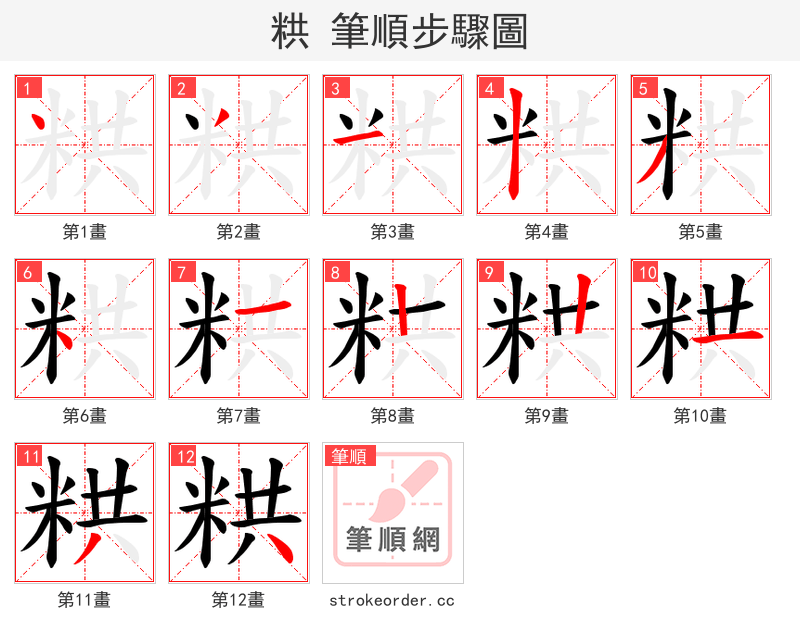 粠 筆順步驟圖

1 第1畫
2 第2畫
3 第3畫
4 第4畫
5 第5畫
6 第6畫
7 第7畫
8 第8畫
9 第9畫
10 第10畫
11 第11畫
12 第12畫

筆順
筆順網
strokeorder.cc