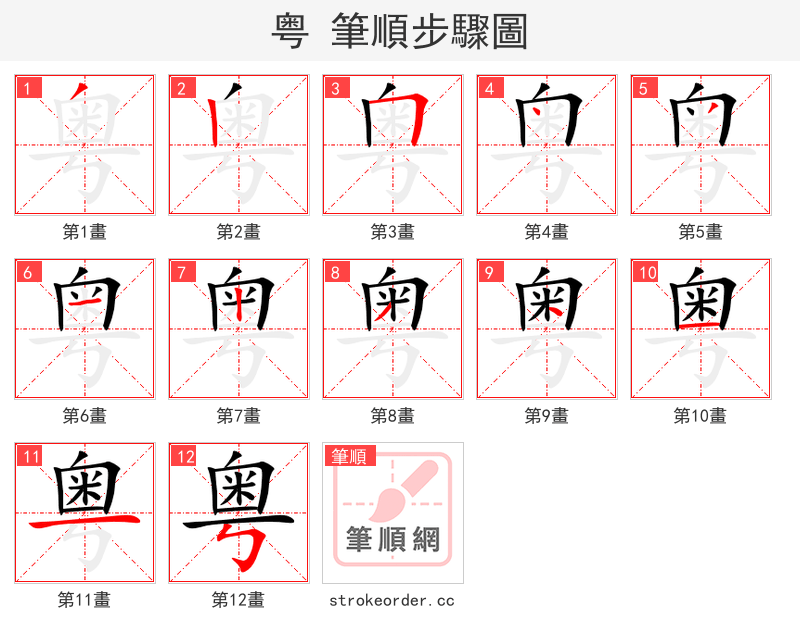 粵 筆順步驟圖

1
第1畫

2
第2畫

3
第3畫

4
第4畫

5
第5畫

6
第6畫

7
第7畫

8
第8畫

9
第9畫

10
第10畫

11
第11畫

12
粵
第12畫

筆順
筆順網
strokeorder.cc