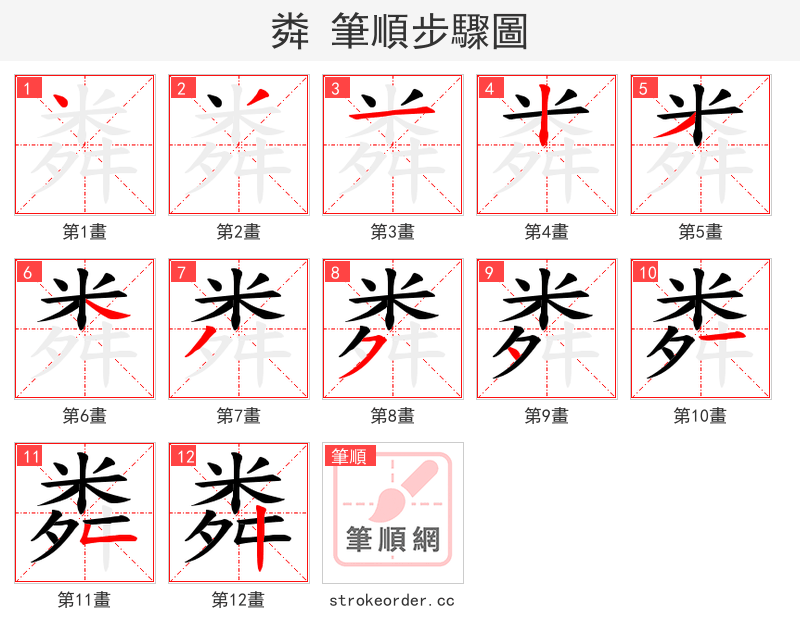 粦 筆順步驟圖

1
第1畫

2
第2畫

3
第3畫

4
第4畫

5
第5畫

6
第6畫

7
第7畫

8
第8畫

9
第9畫

10
第10畫

11
第11畫

12
第12畫

筆順
筆順網
strokeorder.cc