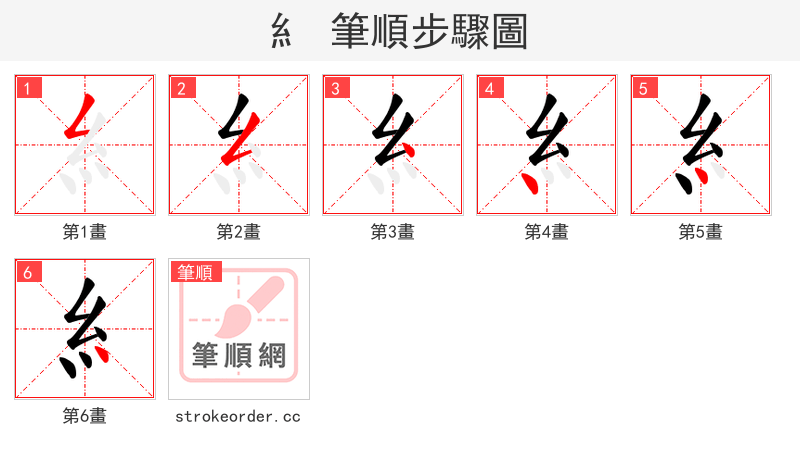 糹 筆順步驟圖

1
第1畫

2
第2畫

3
第3畫

4
第4畫

5
第5畫

6
第6畫

筆順
筆順網
strokeorder.cc