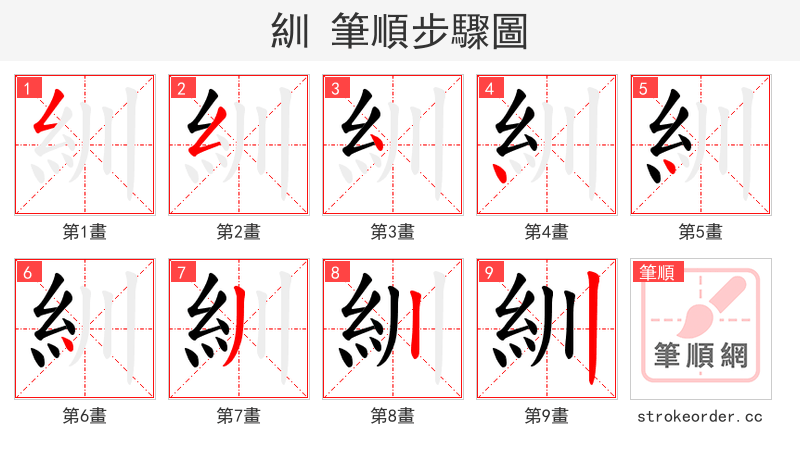 紃 筆順步驟圖

1 紃
第1畫

2 紃
第2畫

3 紃
第3畫

4 紃
第4畫

5 紃
第5畫

6 紃
第6畫

7 紃
第7畫

8 紃
第8畫

9 紃
第9畫

筆順
筆順網

strokeorder.cc