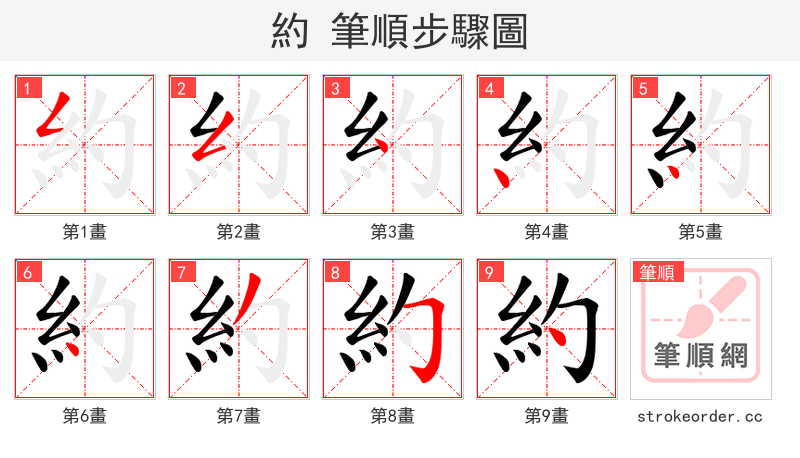 約 筆順步驟圖

1
第1畫

2
第2畫

3
第3畫

4
第4畫

5
第5畫

6
第6畫

7
第7畫

8
第8畫

9
第9畫

筆順
筆順網
strokeorder.cc