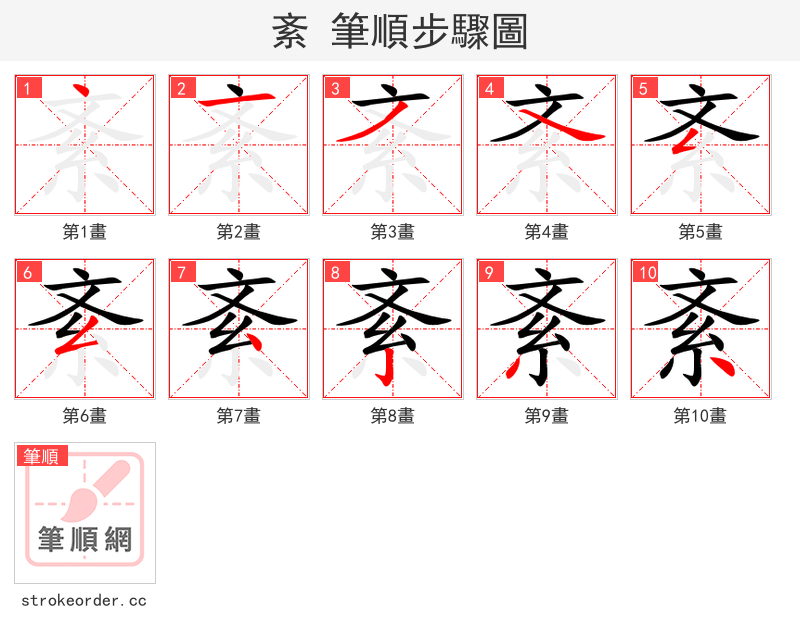 紊 筆順步驟圖

1
第1畫

2
第2畫

3
第3畫

4
第4畫

5
第5畫

6
第6畫

7
第7畫

8
第8畫

9
第9畫

10
第10畫

筆順
筆順網
strokeorder.cc