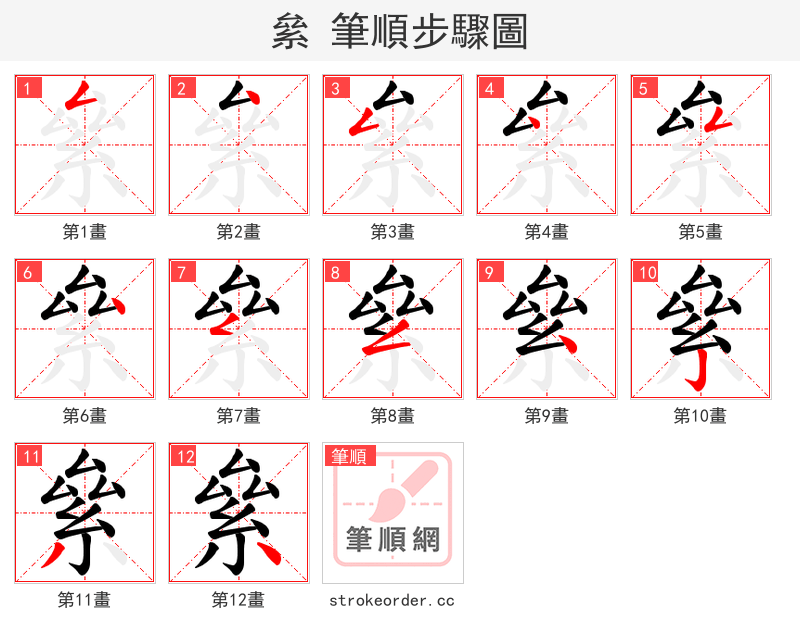 絫 筆順步驟圖

1
第1畫

2
第2畫

3
第3畫

4
第4畫

5
第5畫

6
第6畫

7
第7畫

8
第8畫

9
第9畫

10
第10畫

11
第11畫

12
第12畫

筆順
筆順網
strokeorder.cc