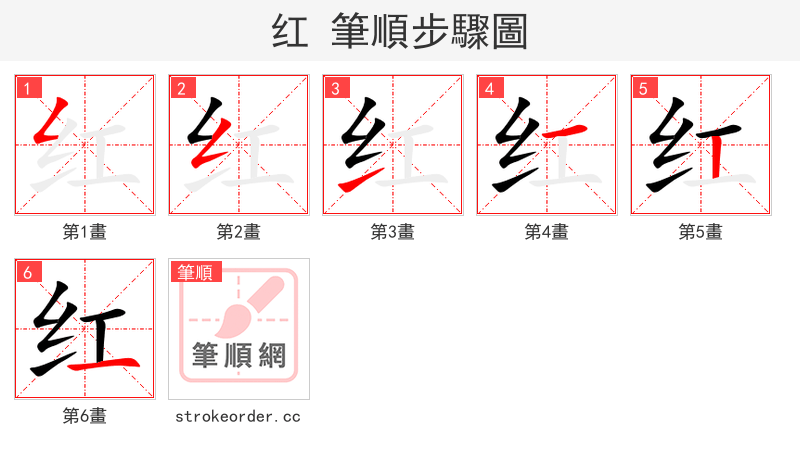 红 筆順步驟圖

1
红
第1畫

2
红
第2畫

3
红
第3畫

4
红
第4畫

5
红
第5畫

6
红
第6畫

筆順
筆順網
strokeorder.cc