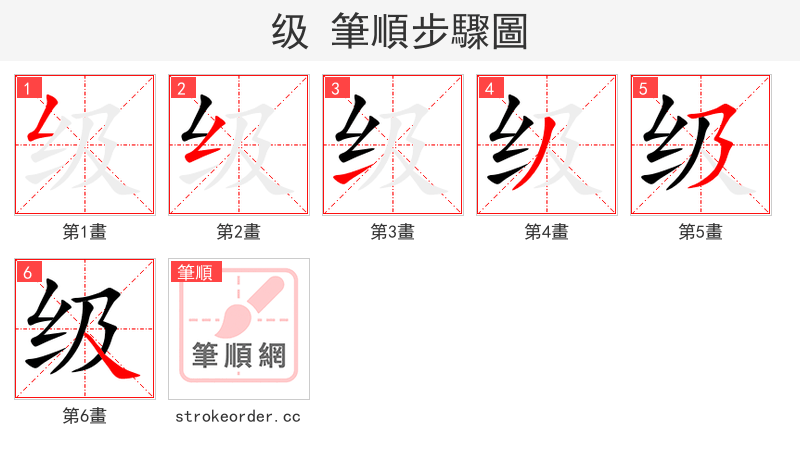 级 筆順步驟圖

1
级
第1畫

2
级
第2畫

3
级
第3畫

4
级
第4畫

5
级
第5畫

6
级
第6畫

筆順
筆順網
strokeorder.cc