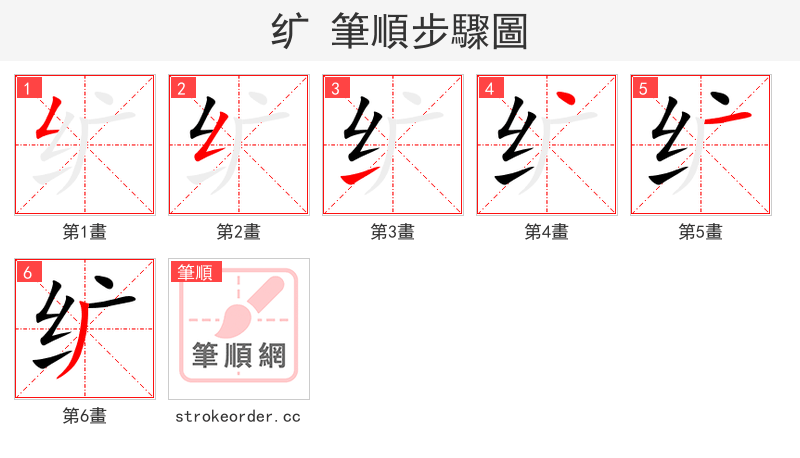 纩 筆順步驟圖

1
第1畫

2
第2畫

3
第3畫

4
第4畫

5
第5畫

6
第6畫

筆順
筆順網
strokeorder.cc