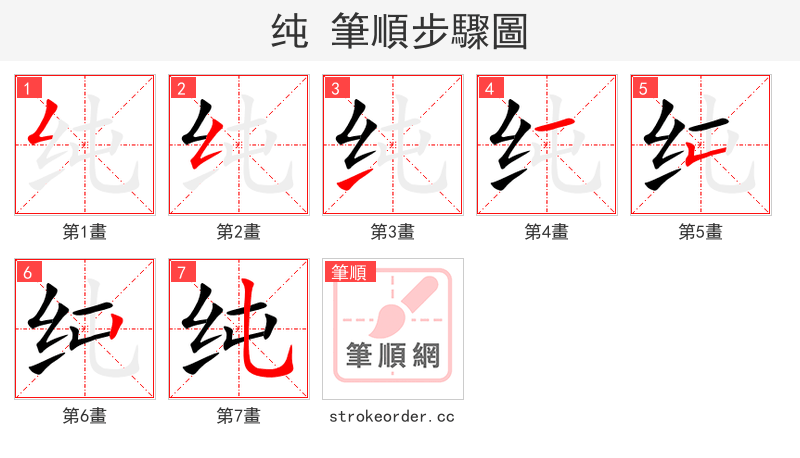 纯 筆順步驟圖

1
第1畫

2
第2畫

3
第3畫

4
第4畫

5
第5畫

6
第6畫

7
第7畫

筆順
筆順網
strokeorder.cc