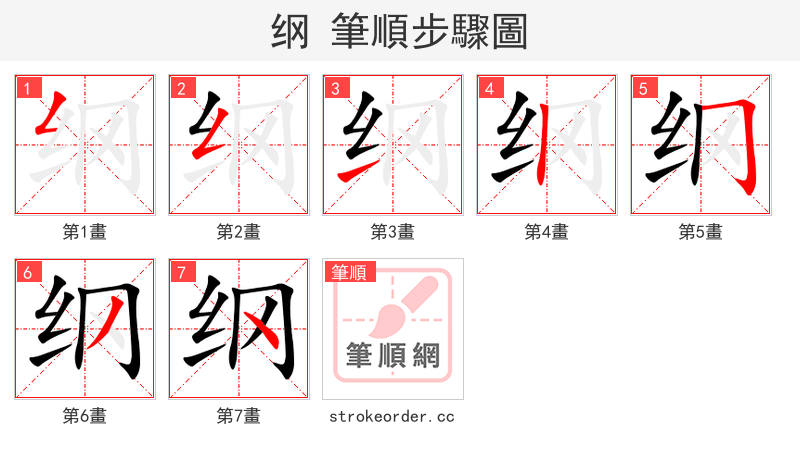 纲 筆順步驟圖

1
第1畫

2
第2畫

3
第3畫

4
第4畫

5
第5畫

6
第6畫

7
第7畫

筆順
筆順網

strokeorder.cc