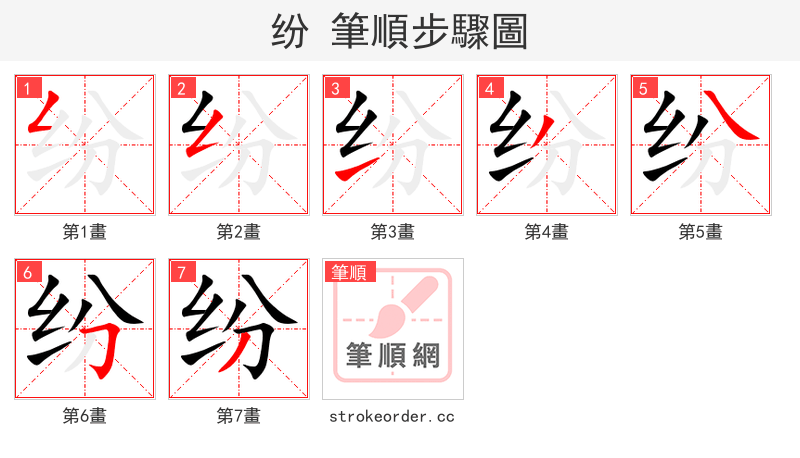 纷 筆順步驟圖

1
第1畫

2
第2畫

3
第3畫

4
第4畫

5
第5畫

6
第6畫

7
第7畫

筆順
筆順網
strokeorder.cc